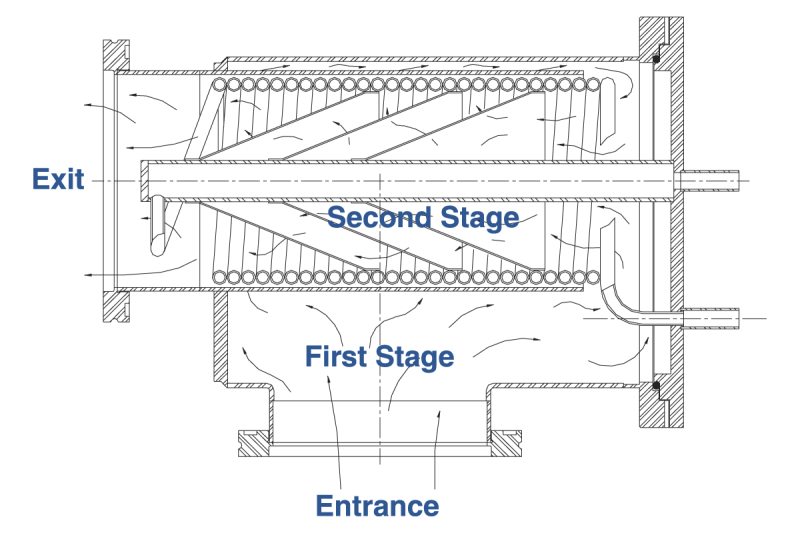 Exit

Second Stage

First Stage

Entrance