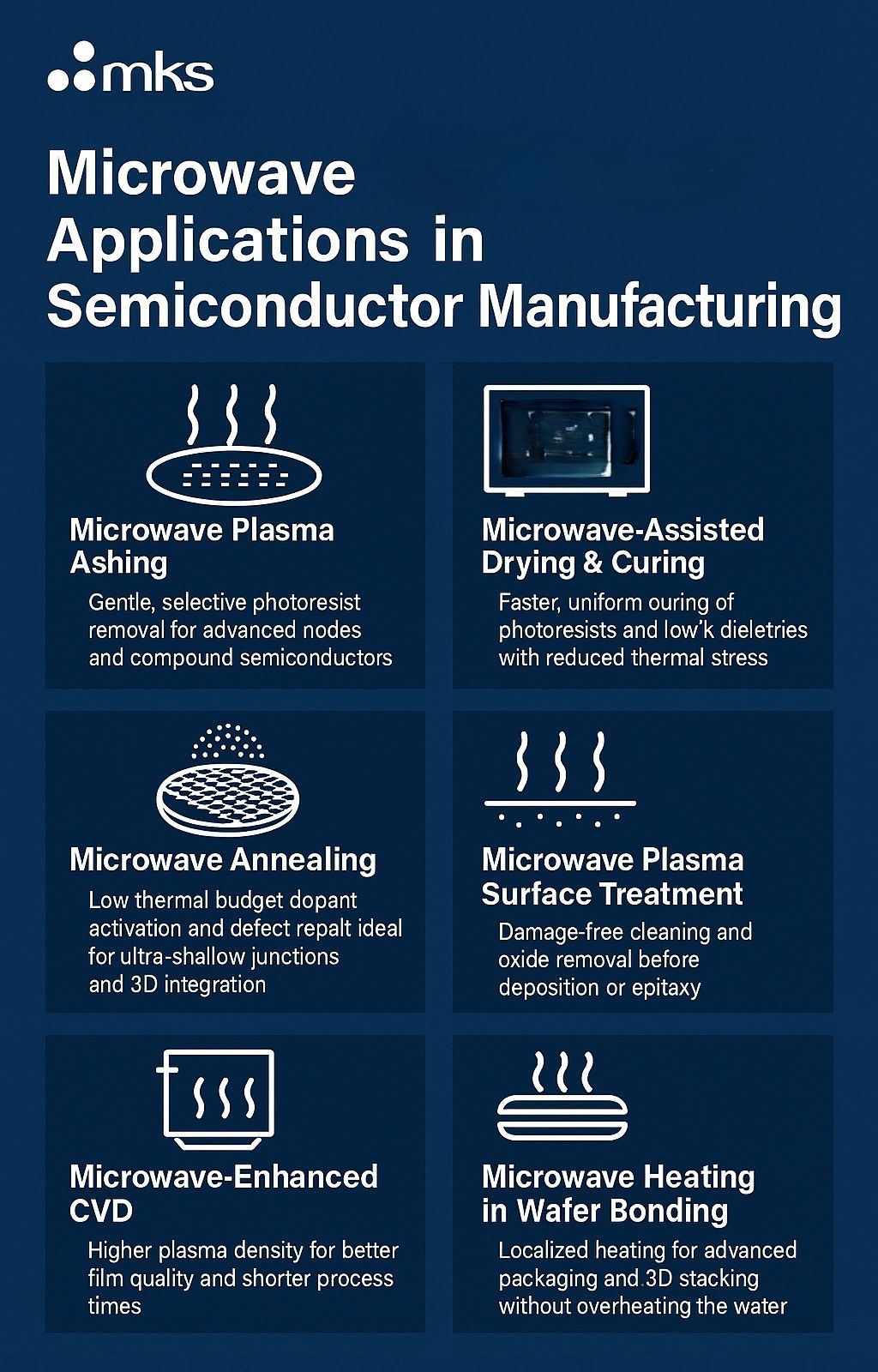 mks

Microwave Applications in Semiconductor Manufacturing

Microwave Plasma Ashing

Gentle, selective photoresist removal for advanced nodes and compound semiconductors

Microwave-Assisted Drying & Curing

Faster, uniform ouring of photoresists and low'k dieletries with reduced thermal stress

Microwave Annealing

Low thermal budget dopant activation and defect repalt ideal for ultra-shallow junctions and 3D integration

Microwave Plasma Surface Treatment

Damage-free cleaning and oxide removal before deposition or epitaxy

Microwave-Enhanced CVD

Higher plasma density for better film quality and shorter process times

Microwave Heating in Wafer Bonding

Localized heating for advanced packaging and 3D stacking without overheating the water